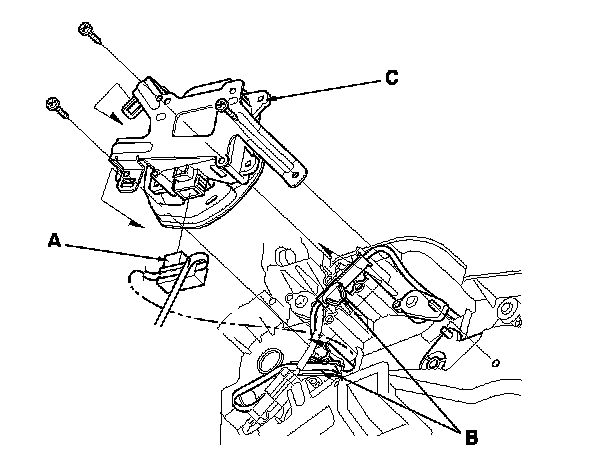 C

A

B