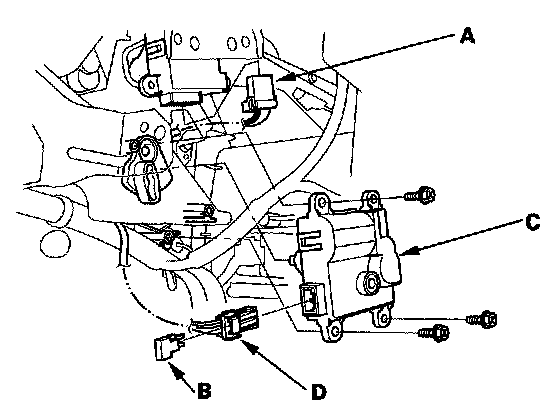 A

C

B

D