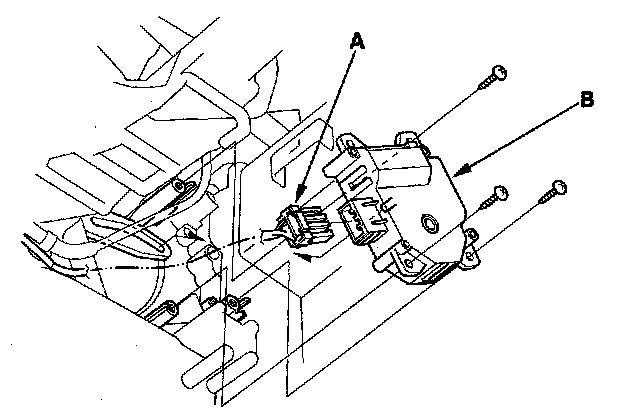 A

B