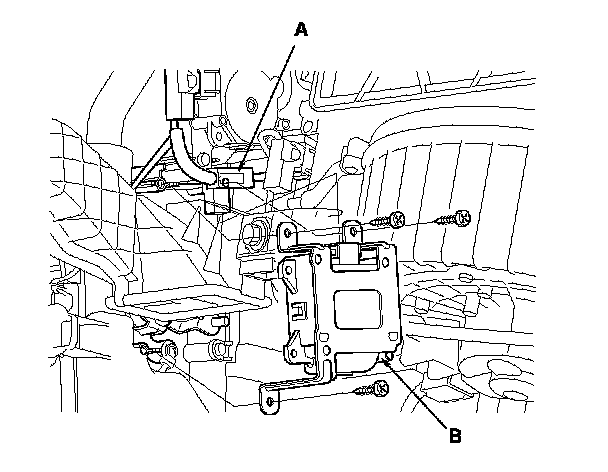 A

B