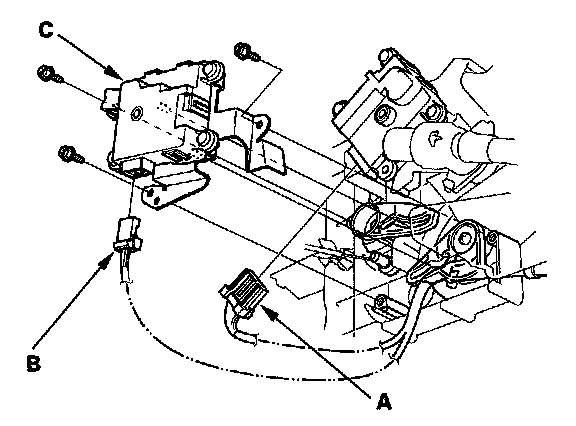 C

B

A