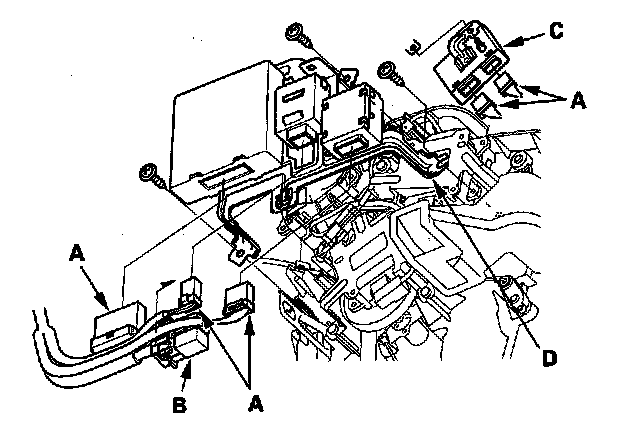 C
A
A
D
B
A