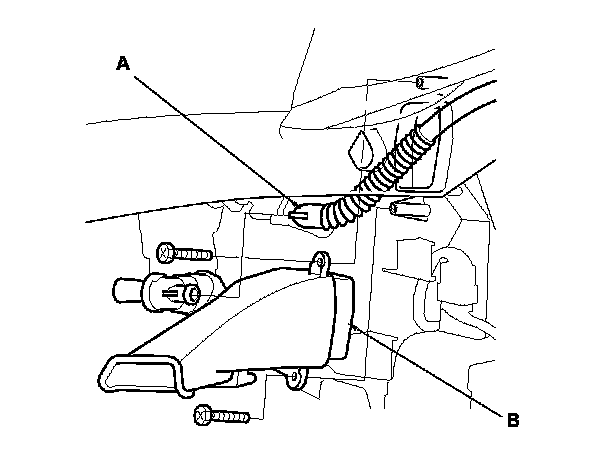 A

B