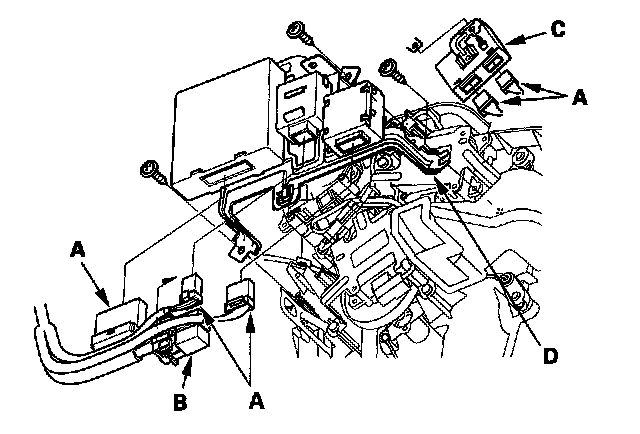 C
A
A
D
B
A