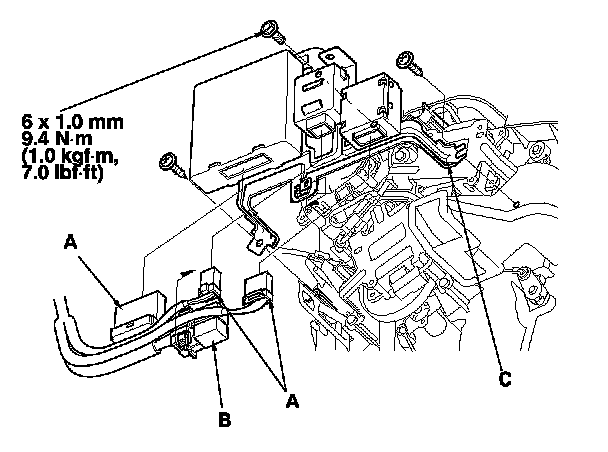 6 x 1.0 mm
9.4 N·m
(1.0 kgf·m,
7.0 lbf·ft)

A

A

B

C