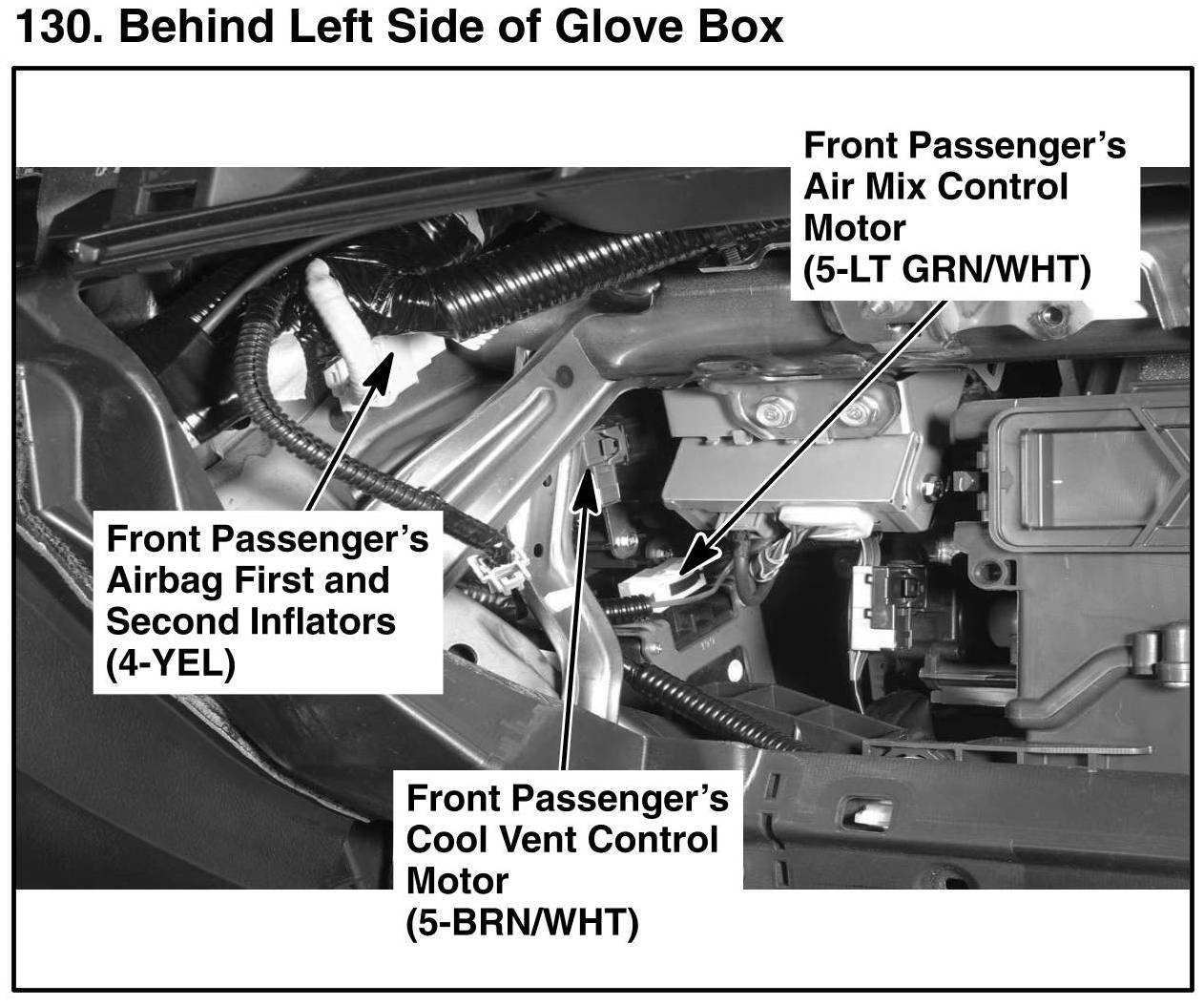 130. Behind Left Side of Glove Box

Front Passenger's Air Mix Control Motor (5-LT GRN/WHT)

Front Passenger's Airbag First and Second Inflators (4-YEL)

Front Passenger's Cool Vent Control Motor (5-BRN/WHT)