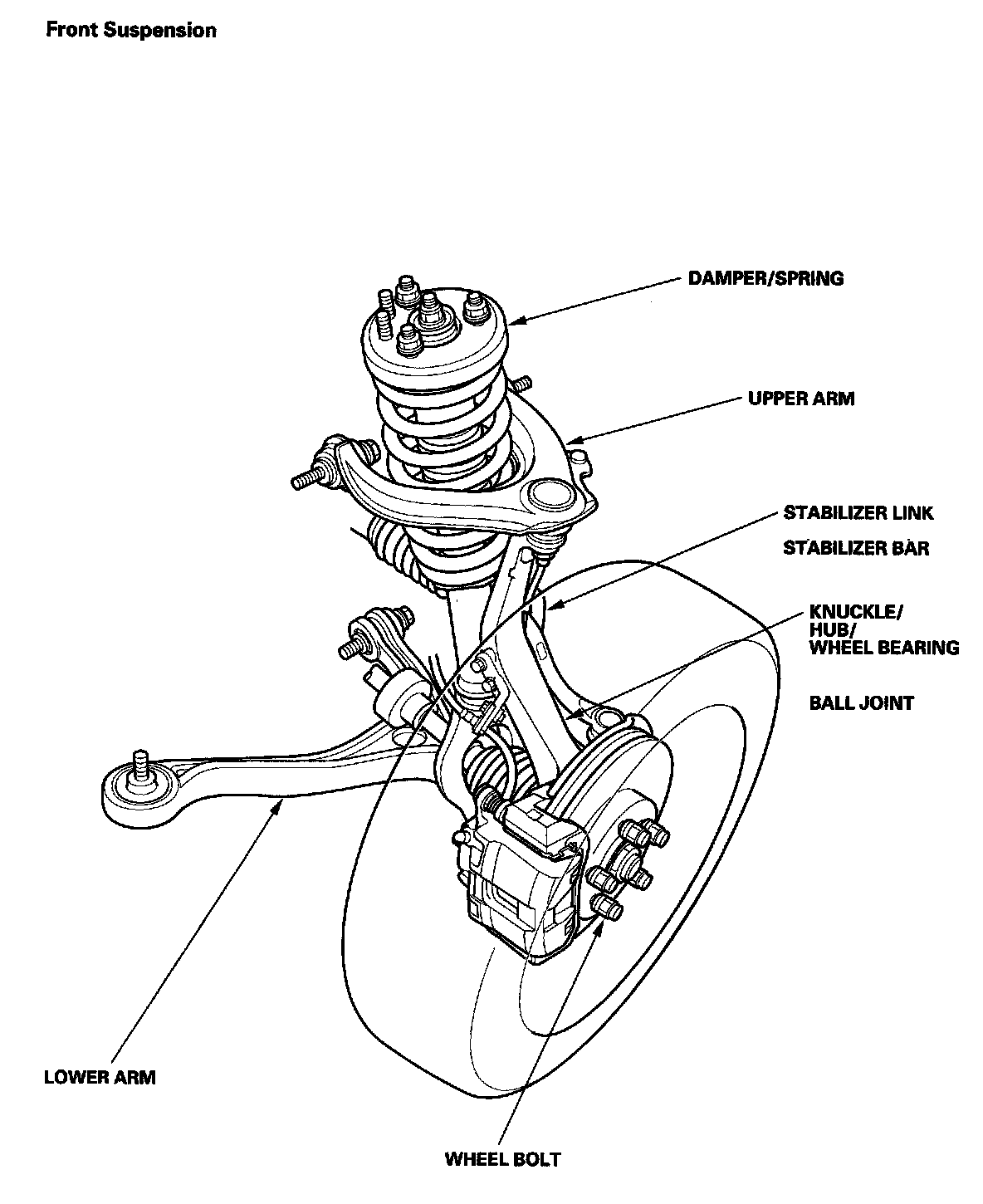 Front Suspension

DAMPER/SPRING

UPPER ARM

STABILIZER LINK

STABILIZER BAR

KNUCKLE/
HUB/
WHEEL BEARING

BALL JOINT

LOWER ARM

WHEEL BOLT