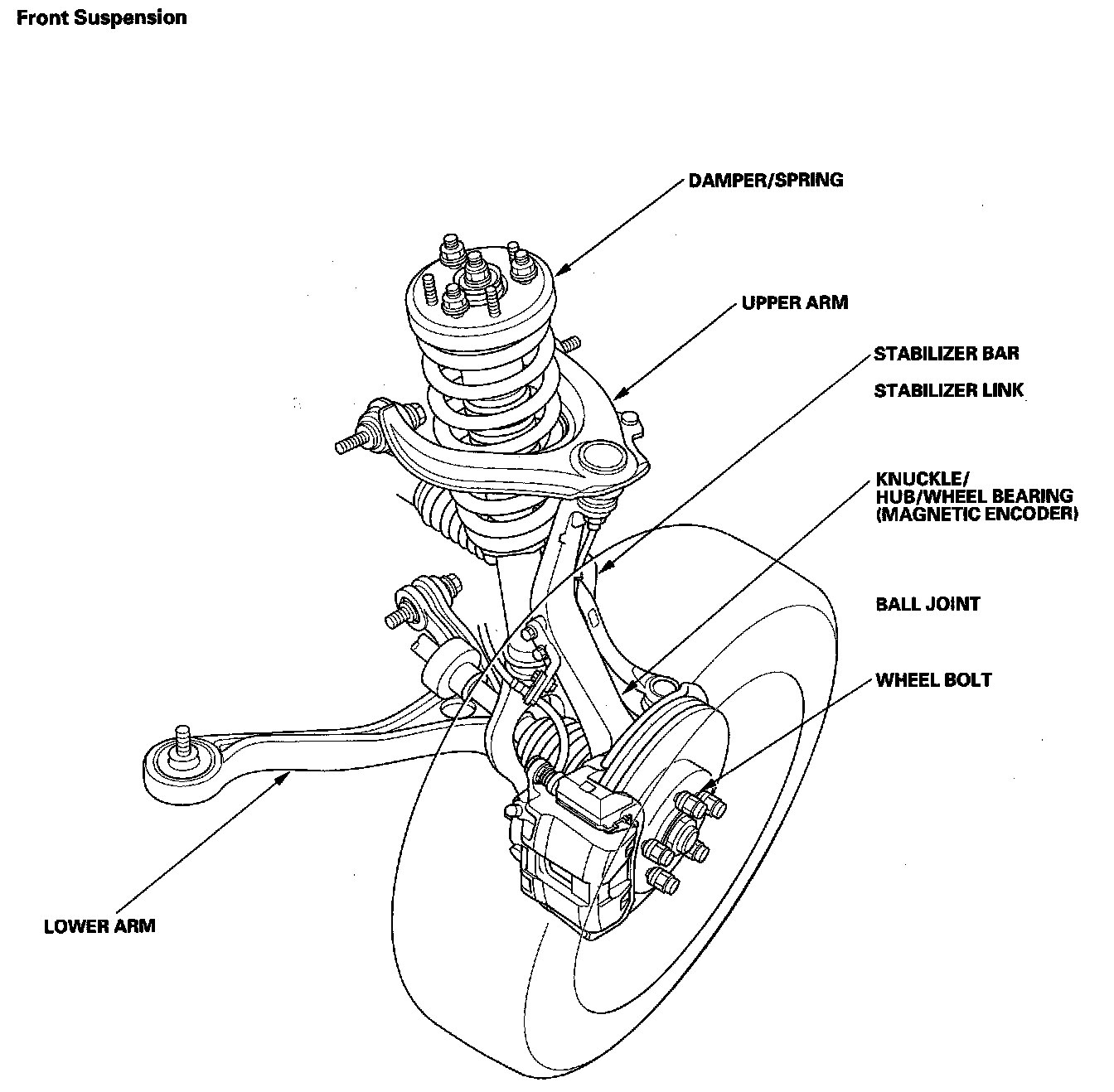 Front Suspension

DAMPER/SPRING

UPPER ARM

STABILIZER BAR

STABILIZER LINK

KNUCKLE/
HUB/WHEEL BEARING
(MAGNETIC ENCODER)

BALL JOINT

WHEEL BOLT

LOWER ARM