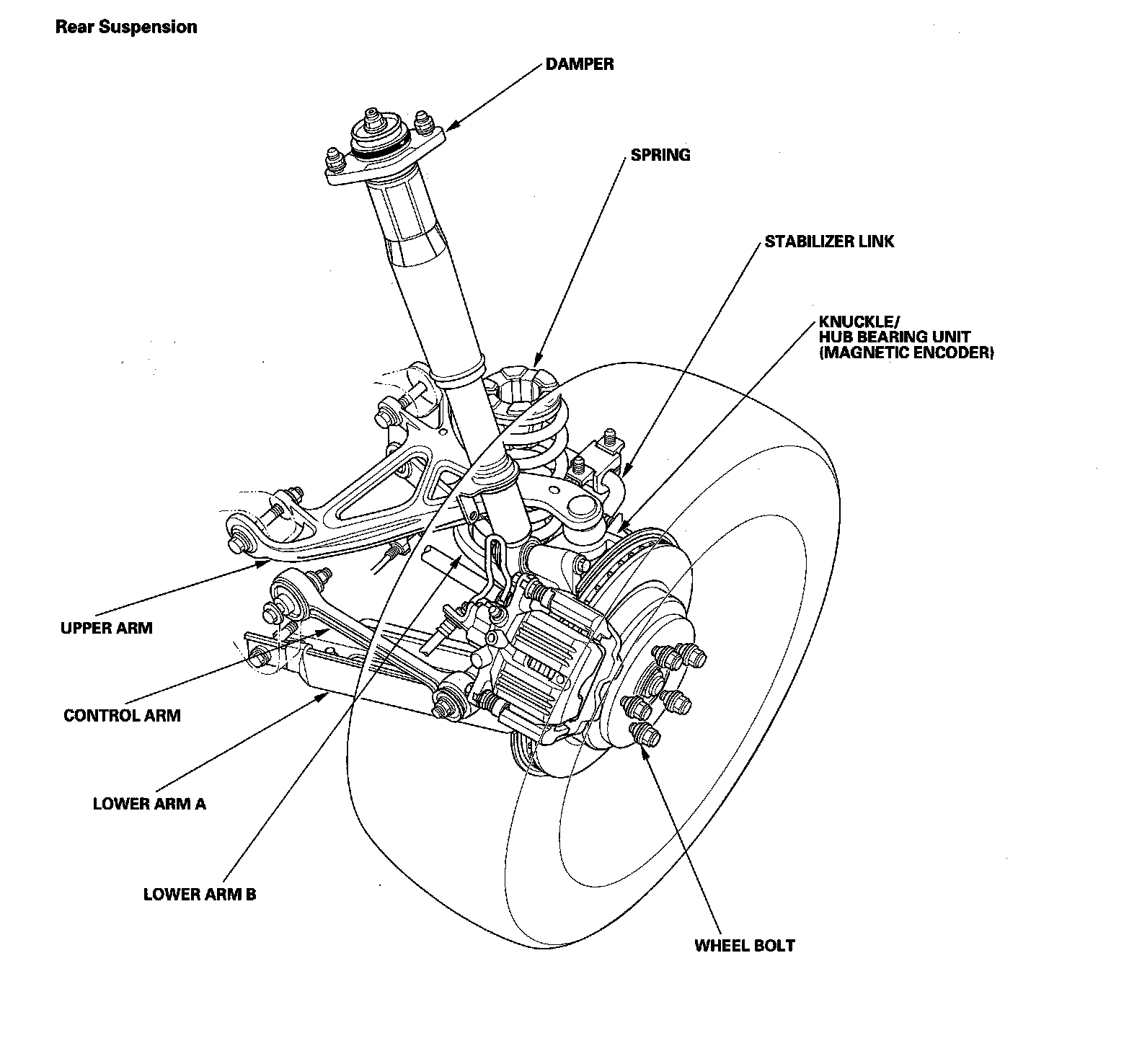 Rear Suspension

DAMPER

SPRING

STABILIZER LINK

KNUCKLE/
HUB BEARING UNIT
(MAGNETIC ENCODER)

UPPER ARM

CONTROL ARM

LOWER ARM A

LOWER ARM B

WHEEL BOLT