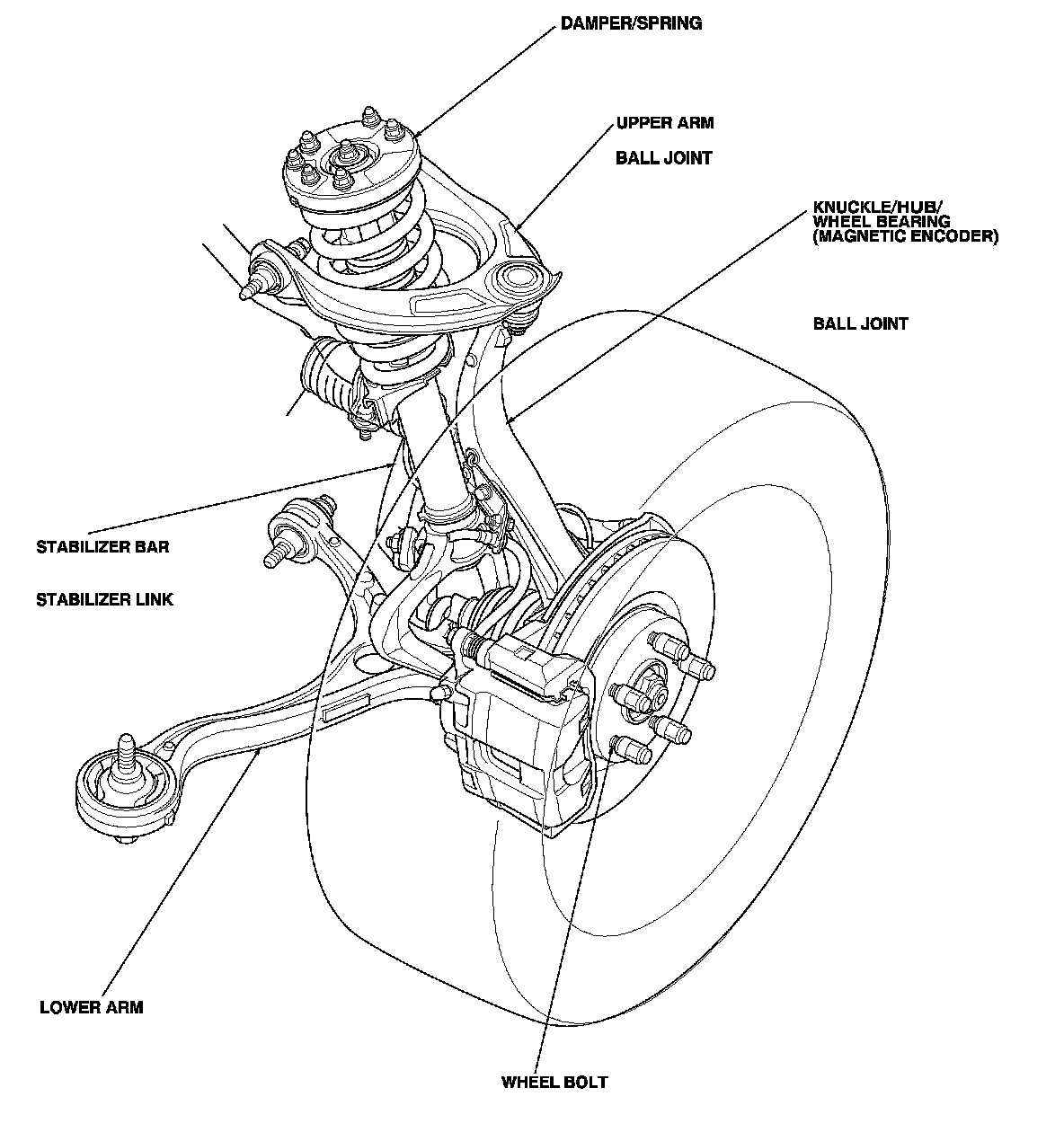 DAMPER/SPRING

UPPER ARM

BALL JOINT

KNUCKLE/HUB/ WHEEL BEARING (MAGNETIC ENCODER)

BALL JOINT

STABILIZER BAR

STABILIZER LINK

LOWER ARM

WHEEL BOLT