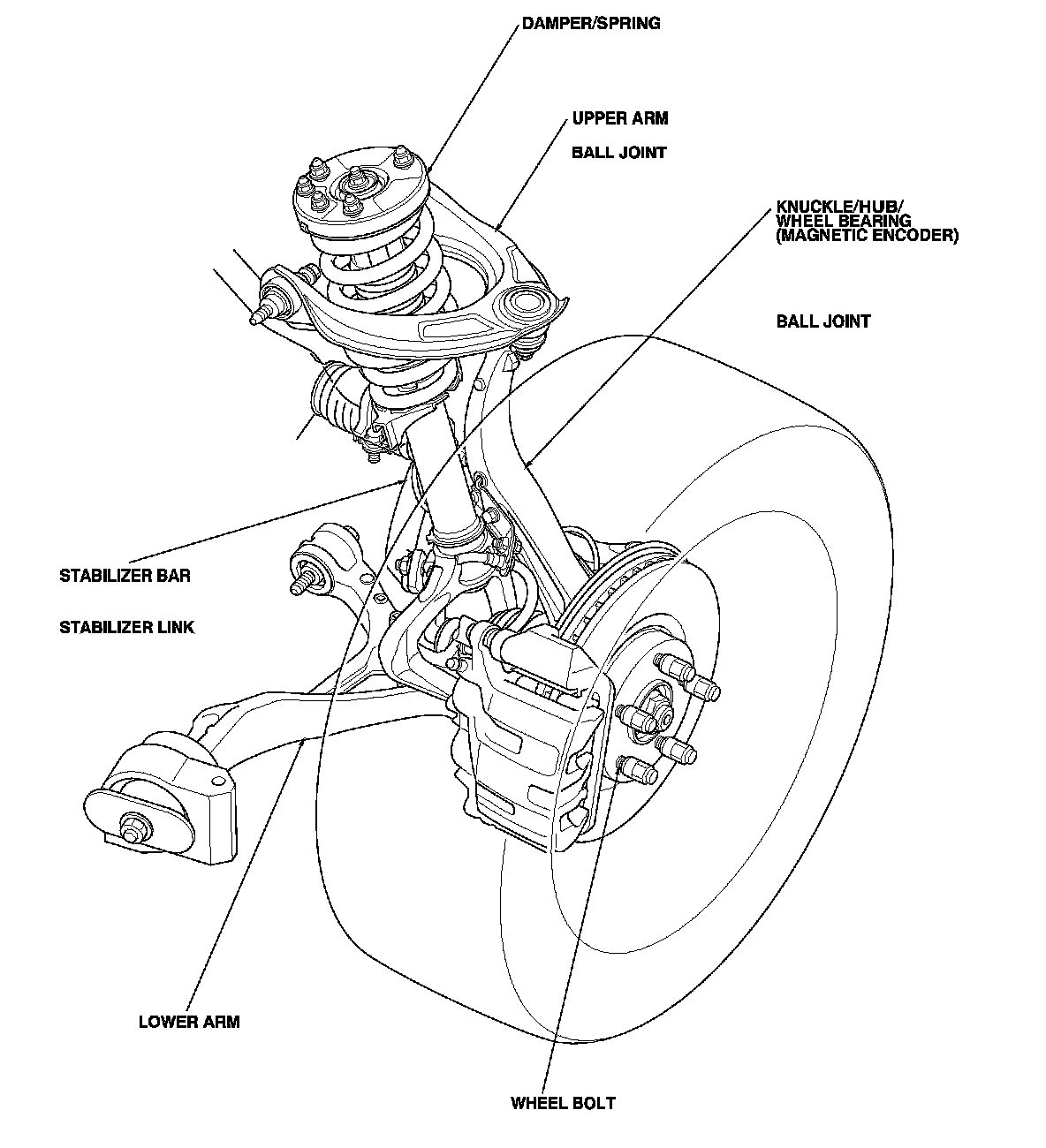 DAMPER/SPRING

UPPER ARM

BALL JOINT

KNUCKLE/HUB/ WHEEL BEARING (MAGNETIC ENCODER)

BALL JOINT

STABILIZER BAR

STABILIZER LINK

LOWER ARM

WHEEL BOLT