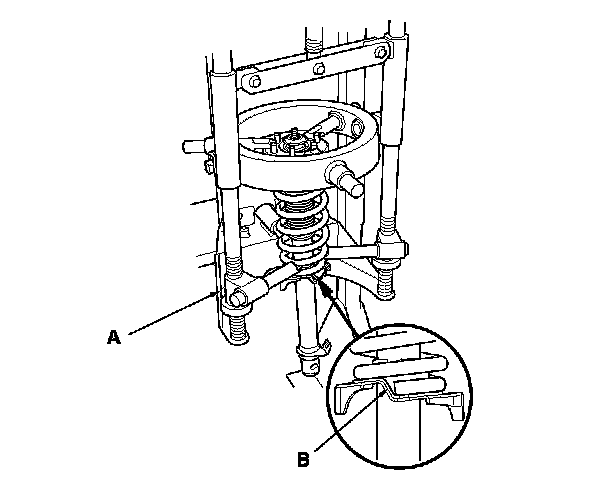 A

B