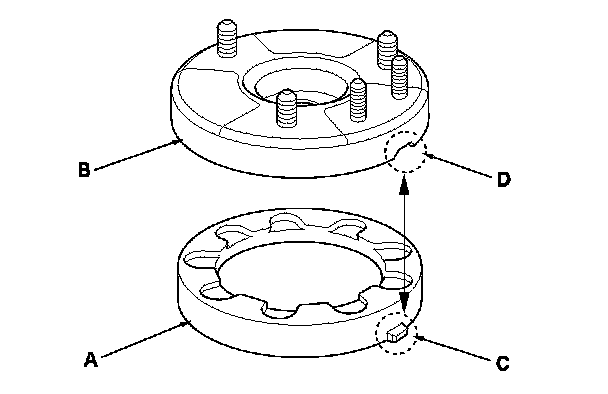 B
D
A
C