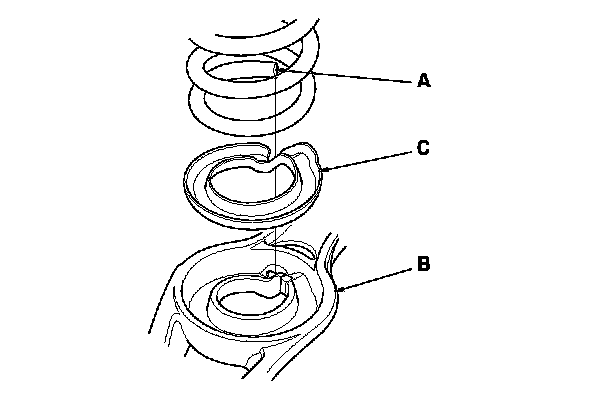 A
C
B