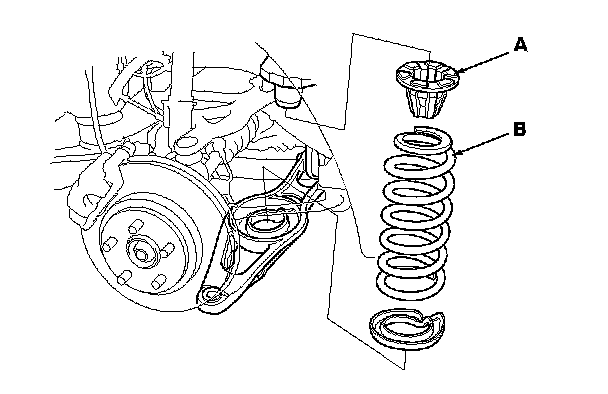 A

B