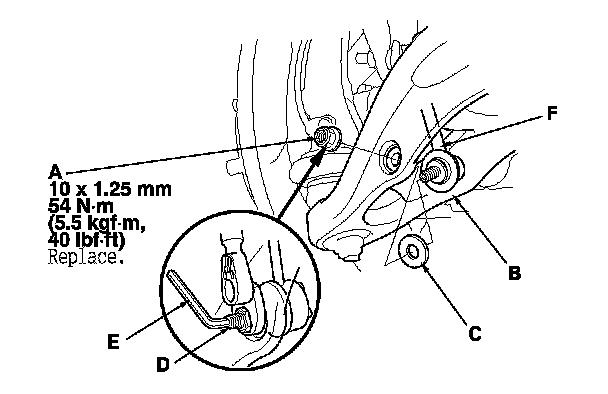 A
10 x 1.25 mm
54 N·m
(5.5 kgf·m,
40 lbf·ft)
Replace.

F

B

C

E

D