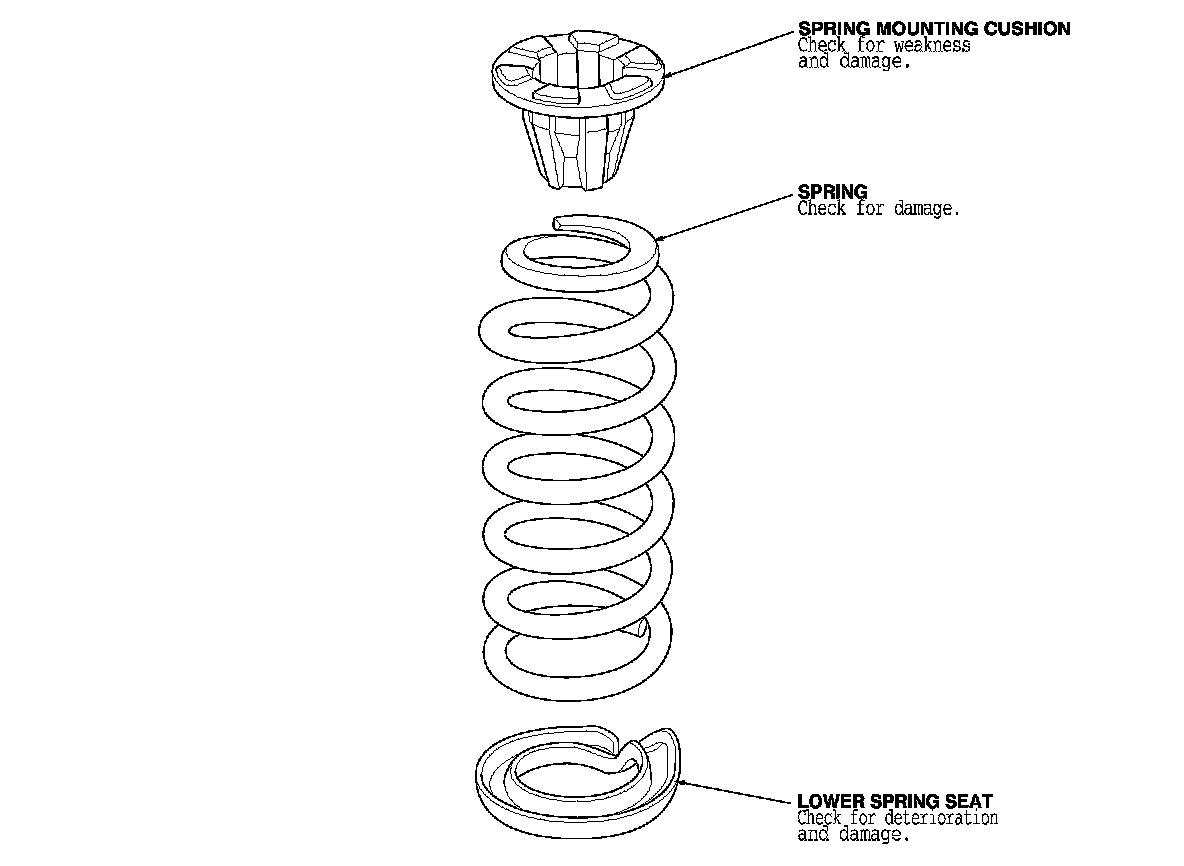 SPRING MOUNTING CUSHION
Check for weakness and damage.

SPRING
Check for damage.

LOWER SPRING SEAT
Check for deterioration and damage.