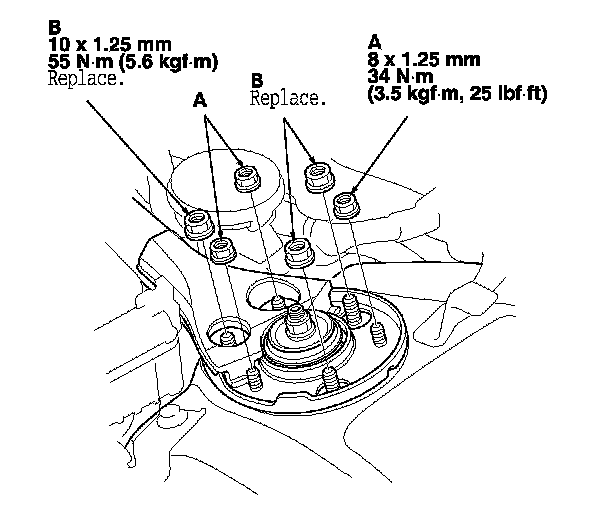 B
10 x 1.25 mm
55 N·m (5.6 kgf·m)
Replace.

A

B
Replace.

A
8 x 1.25 mm
34 N·m
(3.5 kgf·m, 25 lbf·ft)