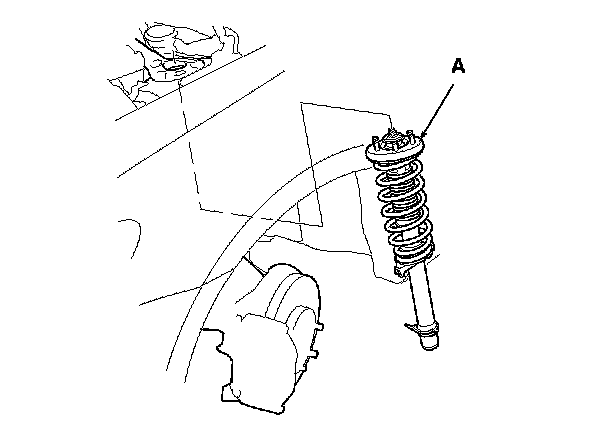 A