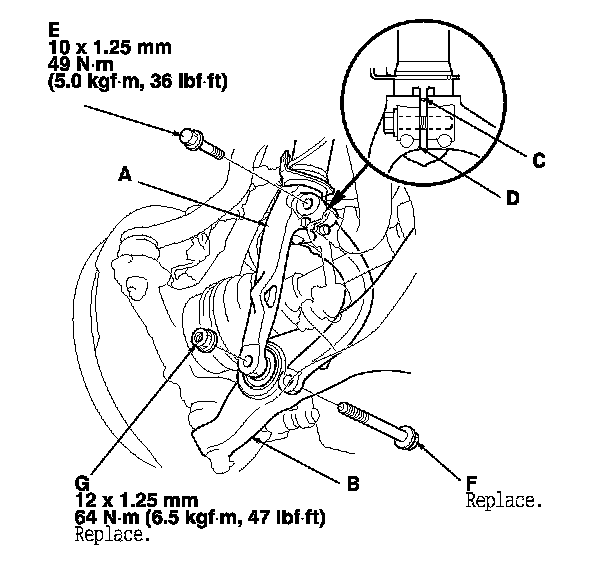 E
10 x 1.25 mm
49 N·m
(5.0 kgf·m, 36 lbf·ft)

A

C

D

G
12 x 1.25 mm
64 N·m (6.5 kgf·m, 47 lbf·ft)
Replace.

B

F
Replace.