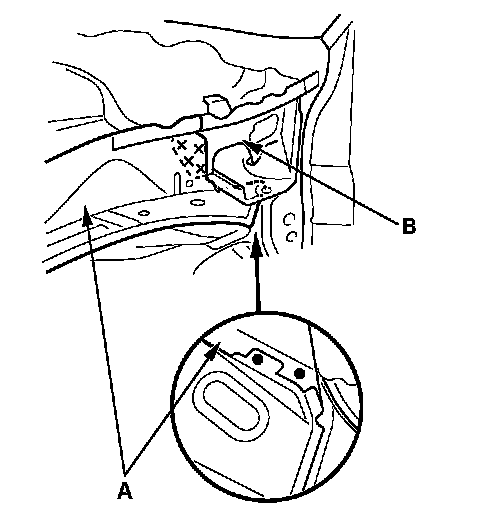 B

A