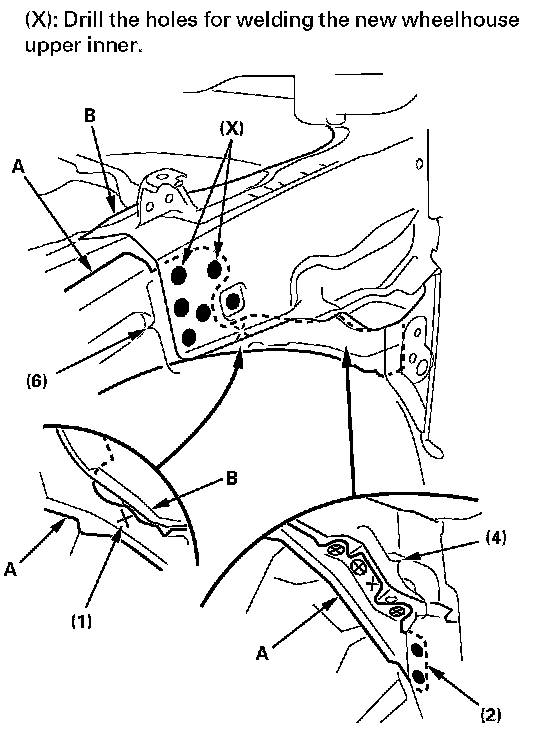 (X): Drill the holes for welding the new wheelhouse upper inner.

B
(X)
A
(6)
B
A
(1)
(4)
A
(2)