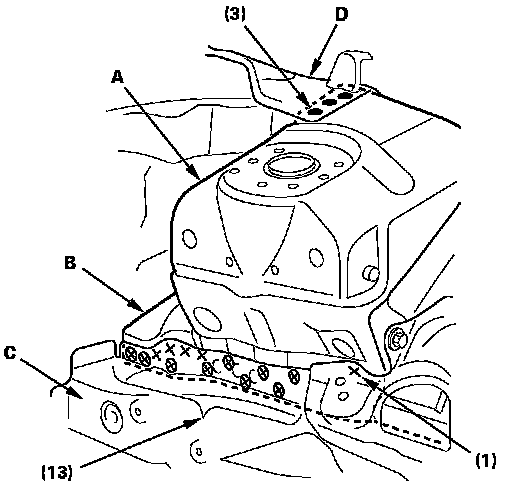 (3)
D
A
B
C
(13)
(1)