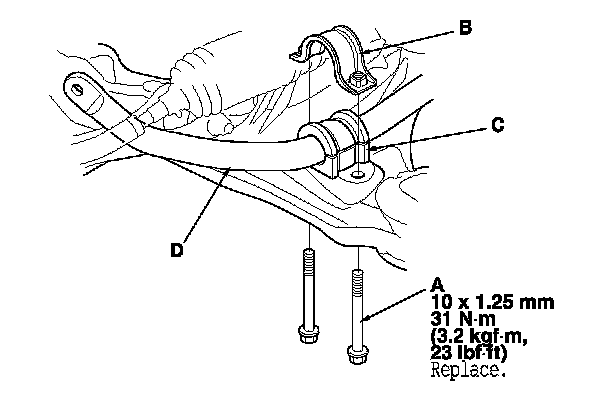 B

C

D

A
10 x 1.25 mm
31 N·m
(3.2 kgf·m,
23 lbf·ft)
Replace.