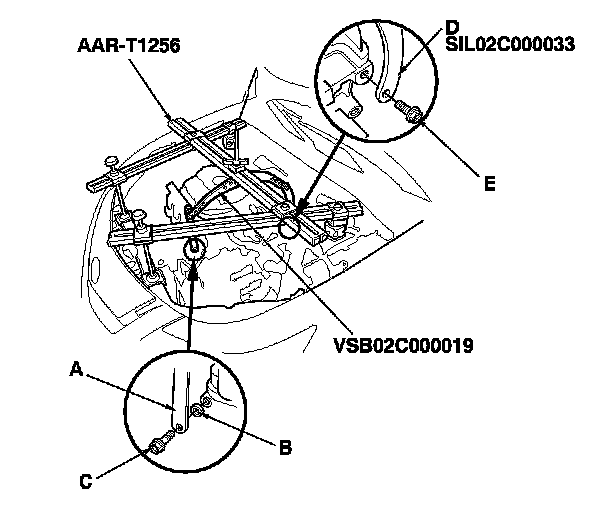 AAR-T1256

D
SIL02C000033

E

VSB02C000019

A

B

C