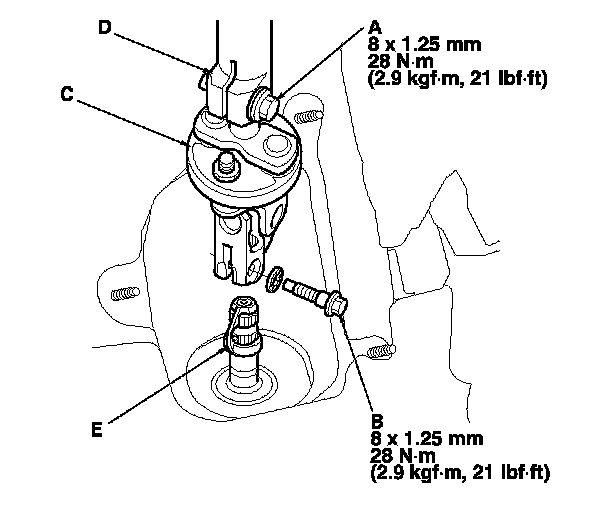 D

A
8 x 1.25 mm
28 N·m
(2.9 kgf·m, 21 lbf·ft)

C

E

B
8 x 1.25 mm
28 N·m
(2.9 kgf·m, 21 lbf·ft)