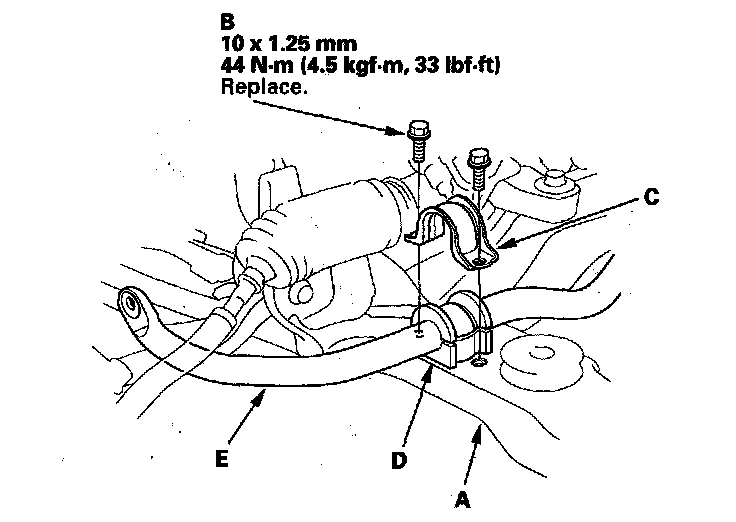 B
10 x 1.25 mm
44 N·m (4.5 kgf·m, 33 lbf·ft)
Replace.

C

E

D

A