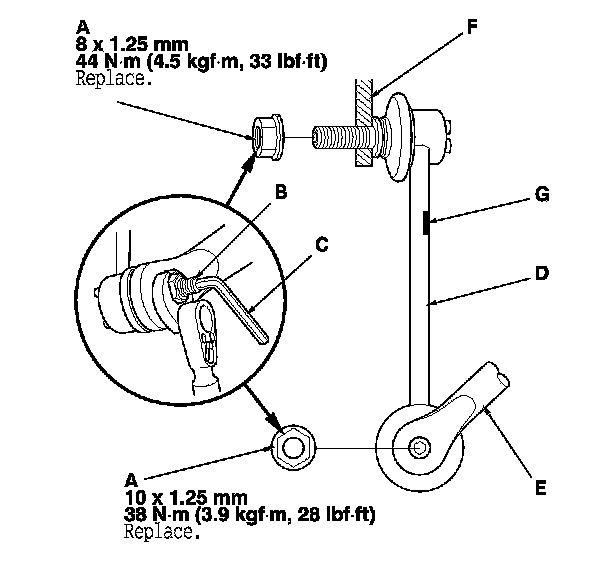 A
8 x 1.25 mm
44 N·m (4.5 kgf·m, 33 lbf·ft)
Replace.

F

B

C

G

D

E

A
10 x 1.25 mm
38 N·m (3.9 kgf·m, 28 lbf·ft)
Replace.