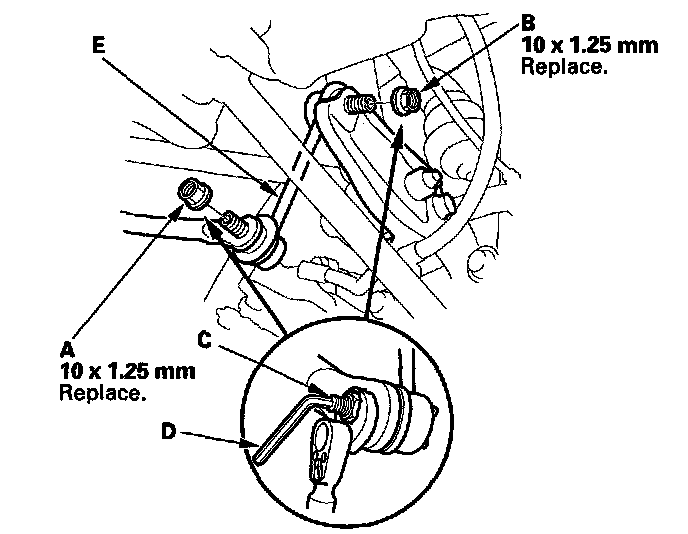 E

B
10 x 1.25 mm
Replace.

A
10 x 1.25 mm
Replace.

C

D