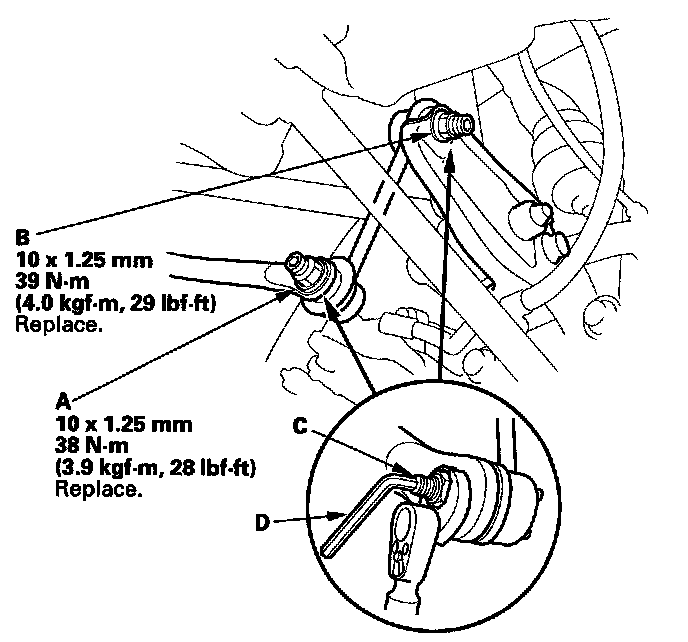 B
10 x 1.25 mm
39 N·m
(4.0 kgf·m, 29 lbf·ft)
Replace.

A
10 x 1.25 mm
38 N·m
(3.9 kgf·m, 28 lbf·ft)
Replace.

C

D