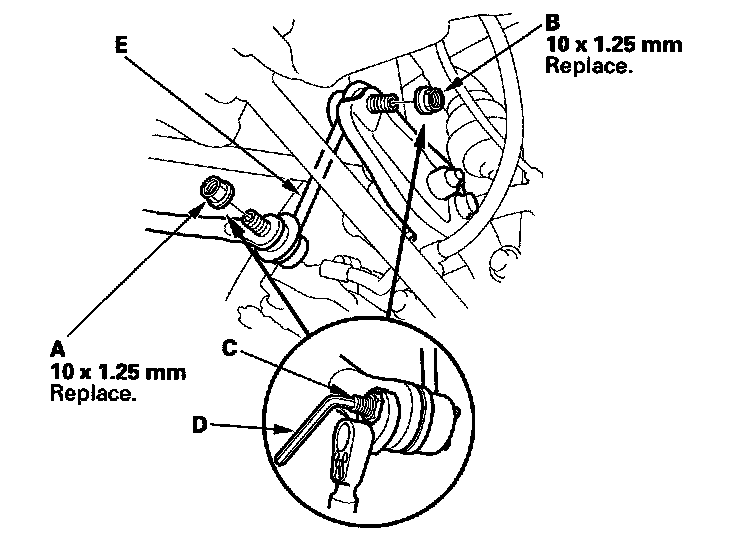 E

B
10 x 1.25 mm
Replace.

A
10 x 1.25 mm
Replace.

C

D