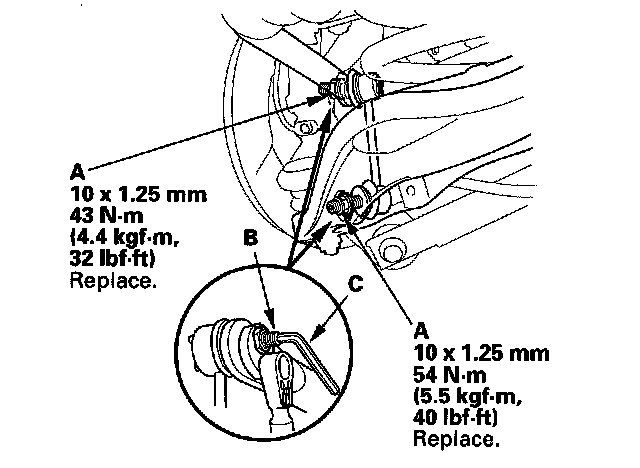 A
10 x 1.25 mm
43 N·m
(4.4 kgf·m,
32 lbf·ft)
Replace.

B

C

A
10 x 1.25 mm
54 N·m
(5.5 kgf·m,
40 lbf·ft)
Replace.