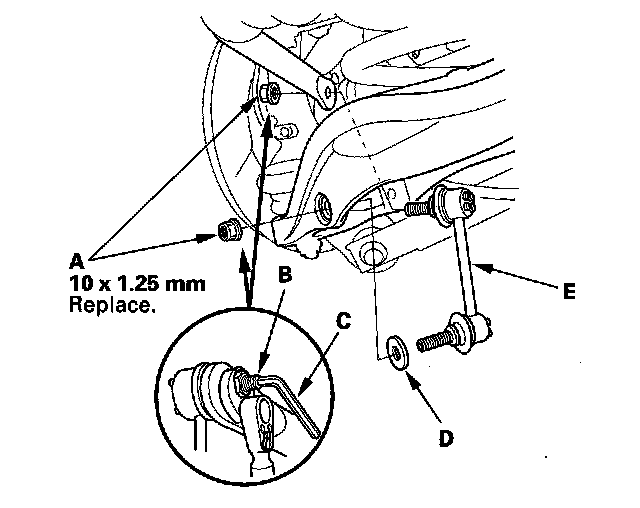 A
10 x 1.25 mm
Replace.

B

C

D

E