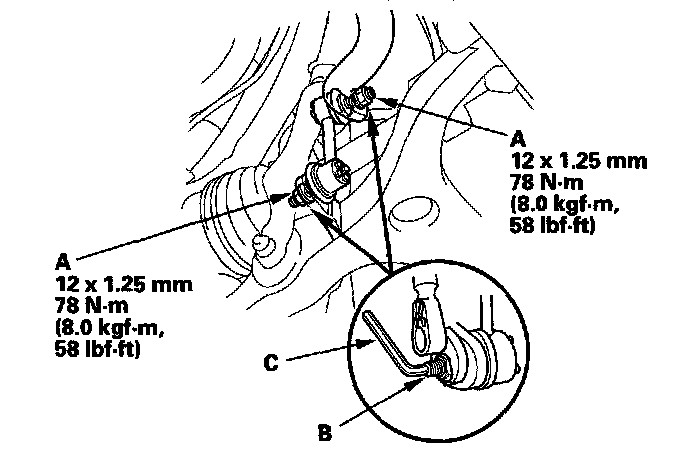 A
12 x 1.25 mm
78 N·m
(8.0 kgf·m,
58 lbf·ft)

A
12 x 1.25 mm
78 N·m
(8.0 kgf·m,
58 lbf·ft)

C

B