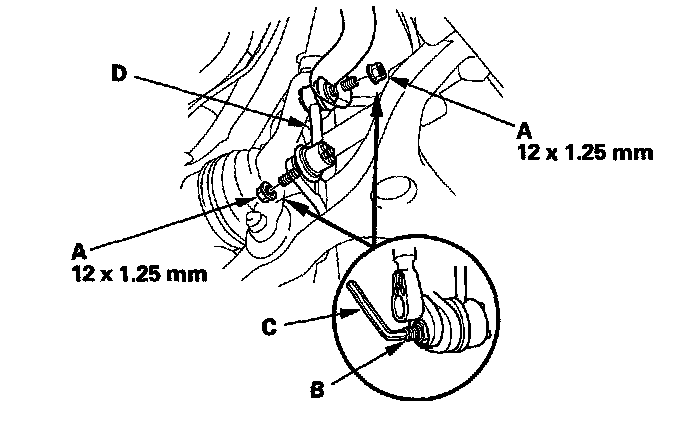 D

A
12 x 1.25 mm

A
12 x 1.25 mm

C

B