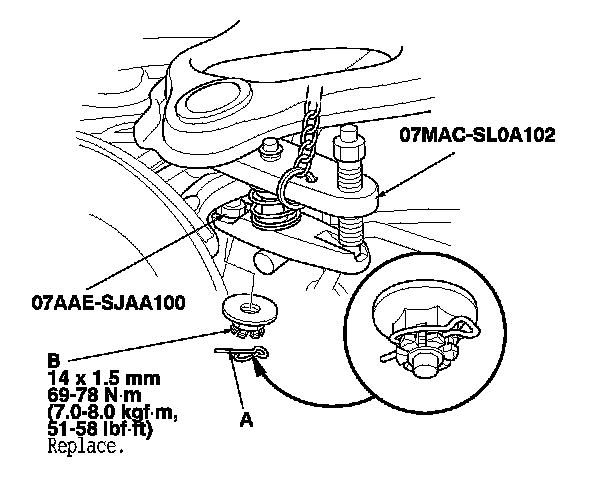 07MAC-SL0A102

07AAE-SJAA100

B
14 x 1.5 mm
69-78 N·m
(7.0-8.0 kgf·m,
51-58 lbf·ft)
Replace.

A