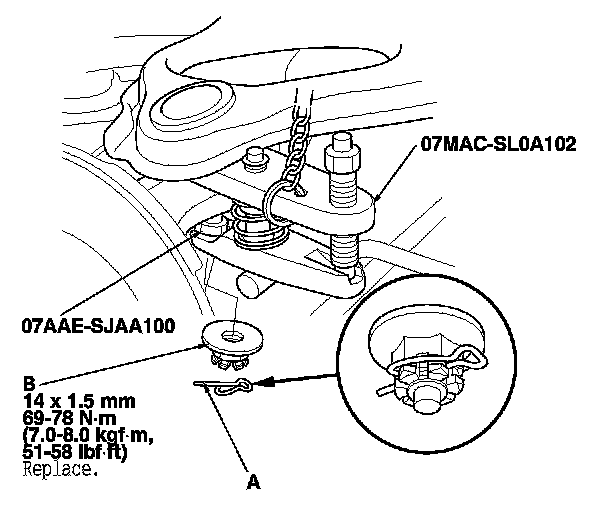 07MAC-SL0A102

07AAE-SJAA100

B
14 x 1.5 mm
69-78 N·m
(7.0-8.0 kgf·m,
51-58 lbf·ft)
Replace.

A