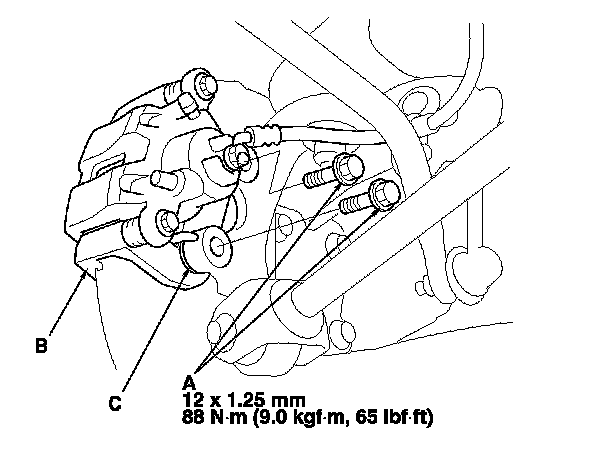 B

C

A
12 x 1.25 mm
88 N·m (9.0 kgf·m, 65 lbf·ft)