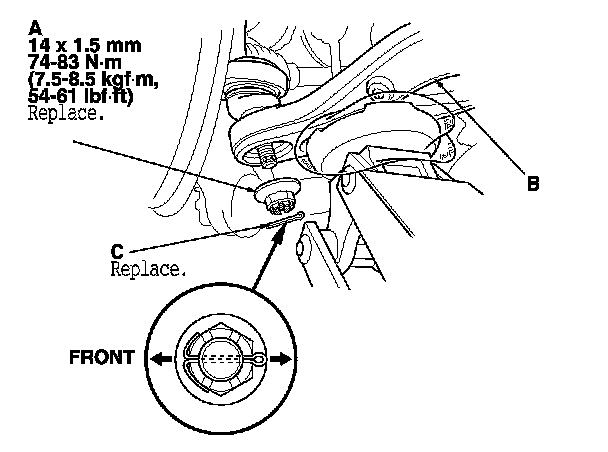 A
14 x 1.5 mm
74-83 N·m
(7.5-8.5 kgf·m,
54-61 lbf·ft)
Replace.

B

C
Replace.

FRONT