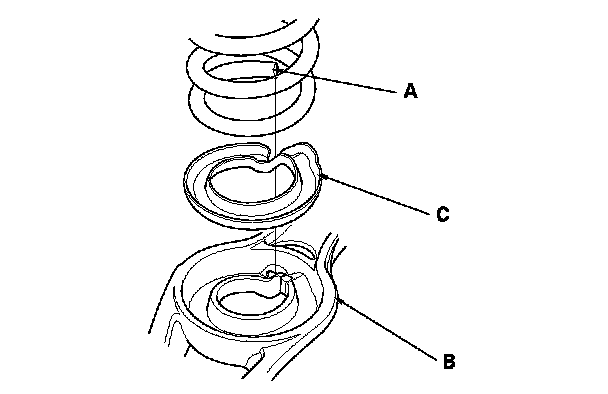 A

C

B