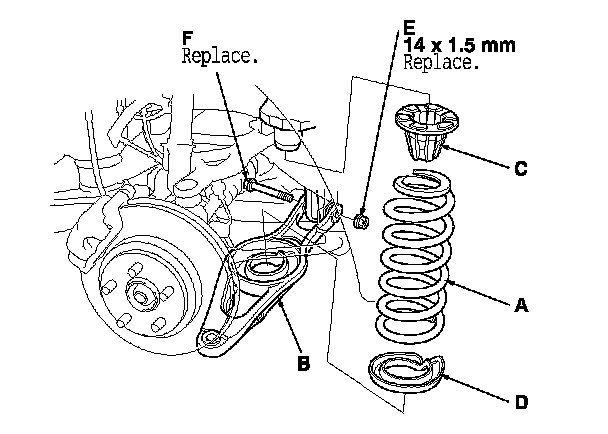 F
Replace.

E
14 x 1.5 mm
Replace.

C

A

B

D