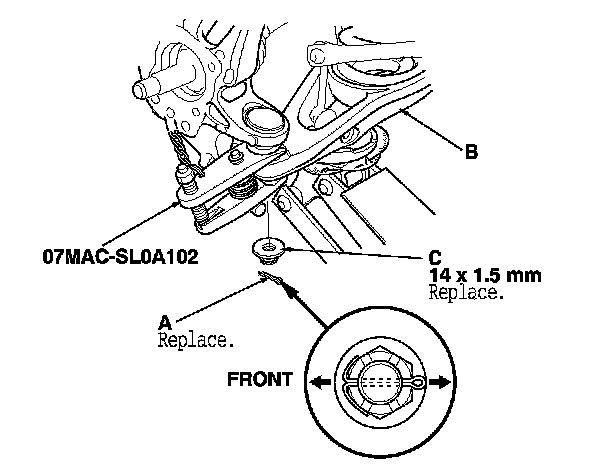 B

07MAC-SL0A102

C
14 x 1.5 mm
Replace.

A
Replace.

FRONT