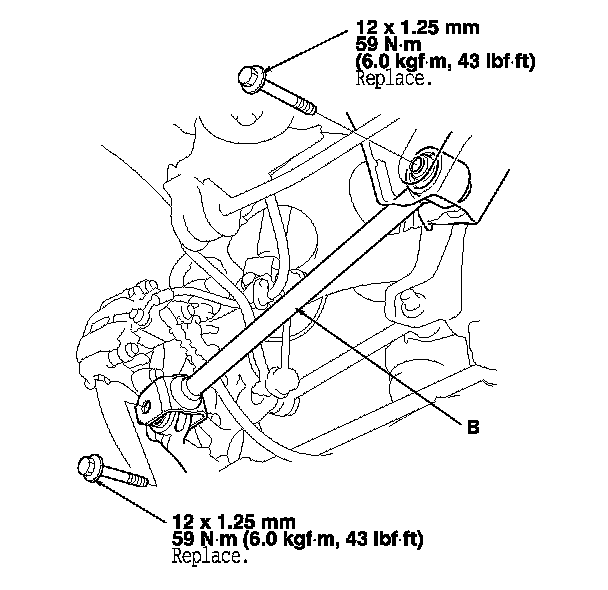 12 x 1.25 mm
59 N·m
(6.0 kgf·m, 43 lbf·ft)
Replace.

B

12 x 1.25 mm
59 N·m (6.0 kgf·m, 43 lbf·ft)
Replace.