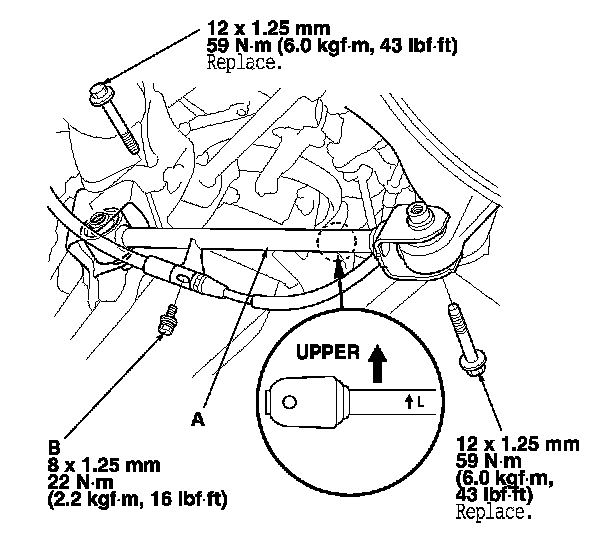 12 x 1.25 mm
59 N·m (6.0 kgf·m, 43 lbf·ft)
Replace.

UPPER

L

A

B
8 x 1.25 mm
22 N·m
(2.2 kgf·m, 16 lbf·ft)

12 x 1.25 mm
59 N·m
(6.0 kgf·m,
43 lbf·ft)
Replace.