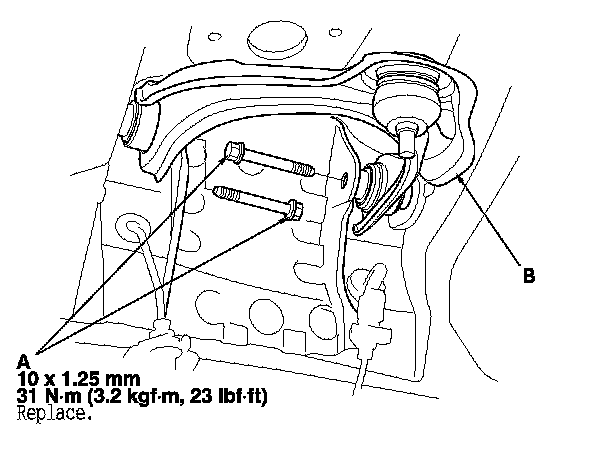 B

A
10 x 1.25 mm
31 N·m (3.2 kgf·m, 23 lbf·ft)
Replace.