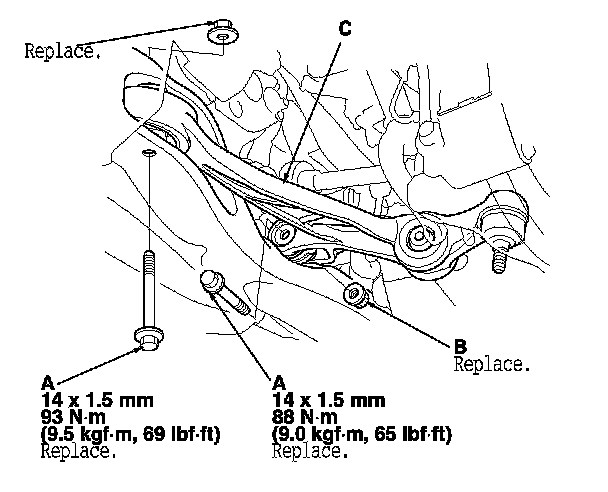 Replace.

C

B
Replace.

A
14 x 1.5 mm
93 N·m
(9.5 kgf·m, 69 lbf·ft)
Replace.

A
14 x 1.5 mm
88 N·m
(9.0 kgf·m, 65 lbf·ft)
Replace.